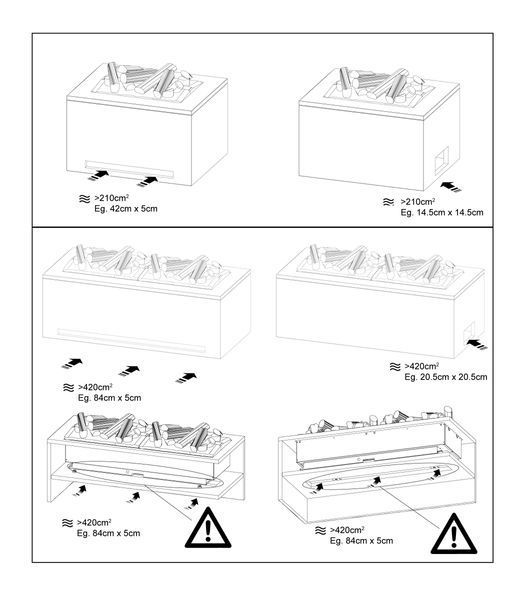 ≋ >210cm$^2$
Eg. 42cm x 5cm

≋ >210cm$^2$
Eg. 14.5cm x 14.5cm

≋ >420cm$^2$
Eg. 84cm x 5cm

≋ >420cm$^2$
Eg. 20.5cm x 20.5cm

≋ >420cm$^2$
Eg. 84cm x 5cm

≋ >420cm$^2$
Eg. 84cm x 5cm