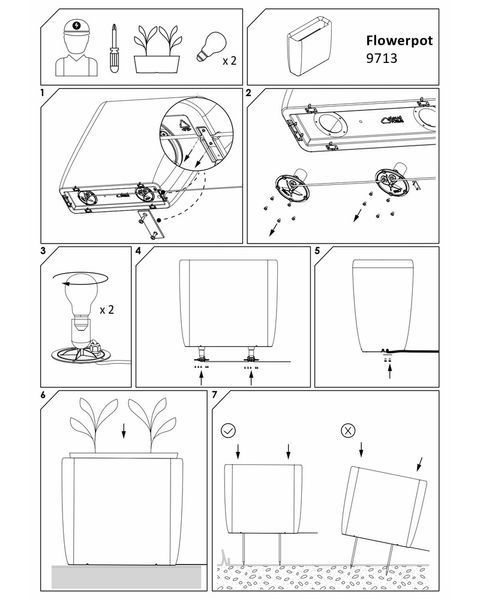 x 2

Flowerpot
9713

1

2

3

x 2

4

5

6

7